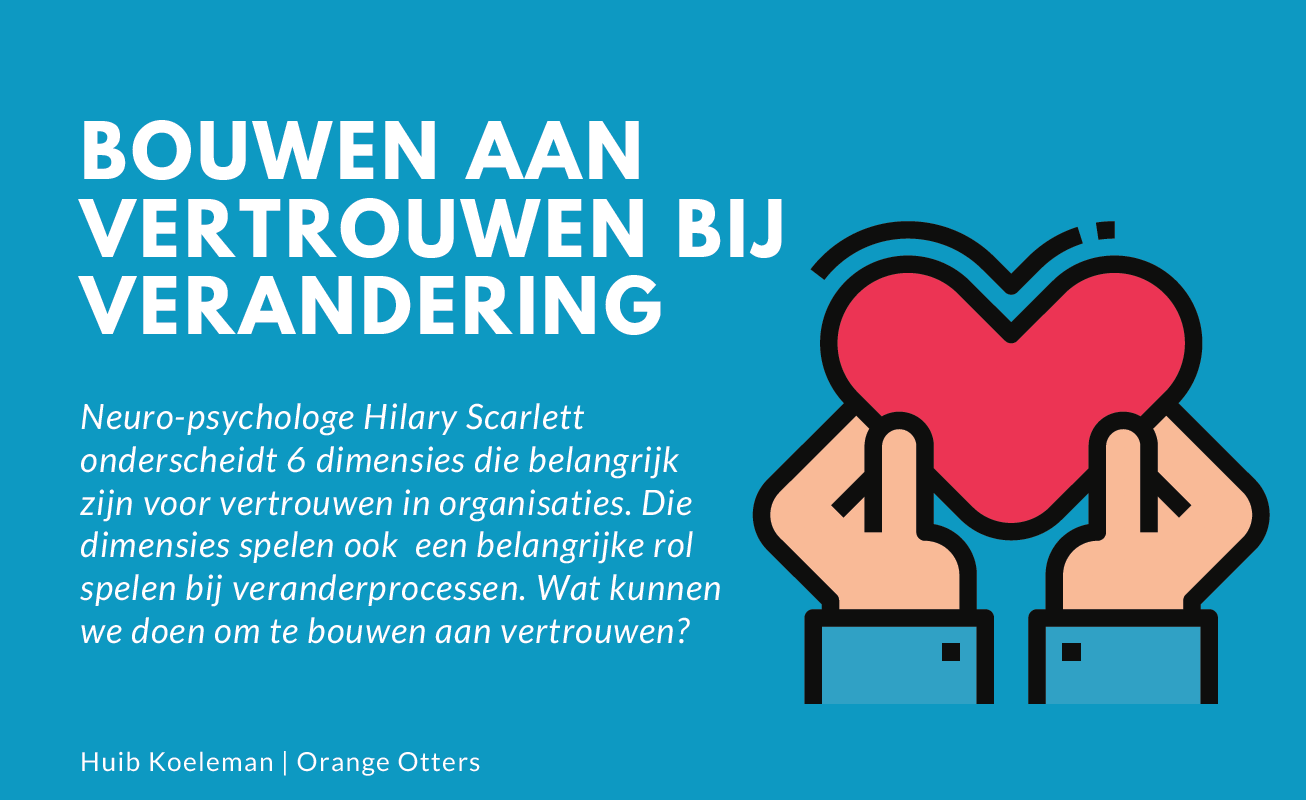 BOUWEN AAN VERTROUWEN BIJ VERANDERING

Neuro-psychologe Hilary Scarlett onderscheidt 6 dimensies die belangrijk zijn voor vertrouwen in organisaties. Die dimensies spelen ook een belangrijke rol spelen bij veranderprocessen. Wat kunnen we doen om te bouwen aan vertrouwen?

Huib Koeleman | Orange Otters